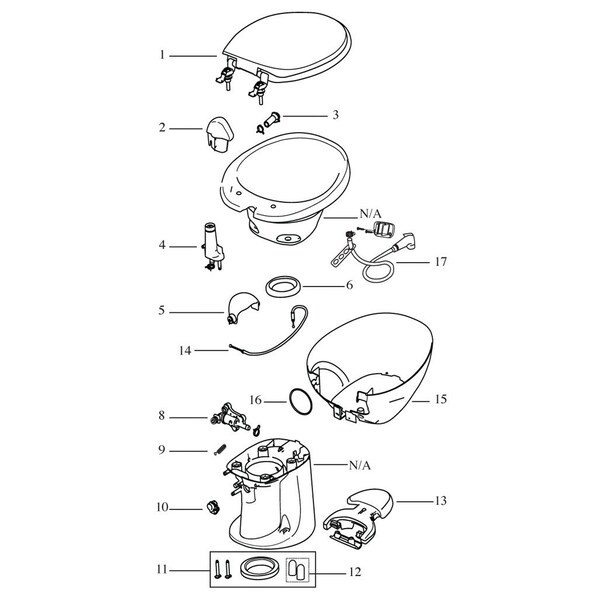 1
2
3
N/A
4
17
6
5
14
16
15
8
9
N/A
10
13
11
12